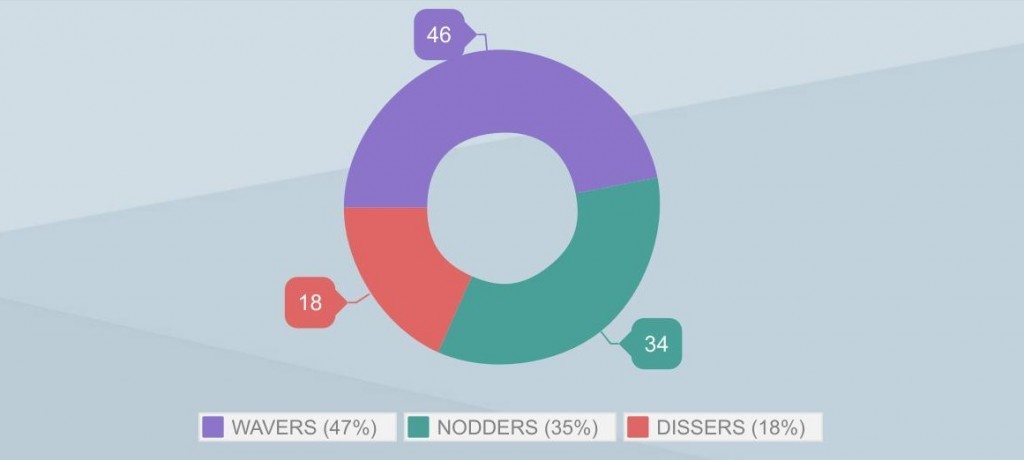 46

18

34

WAVERS (47%) NODDERS (35%) DISSERS (18%)