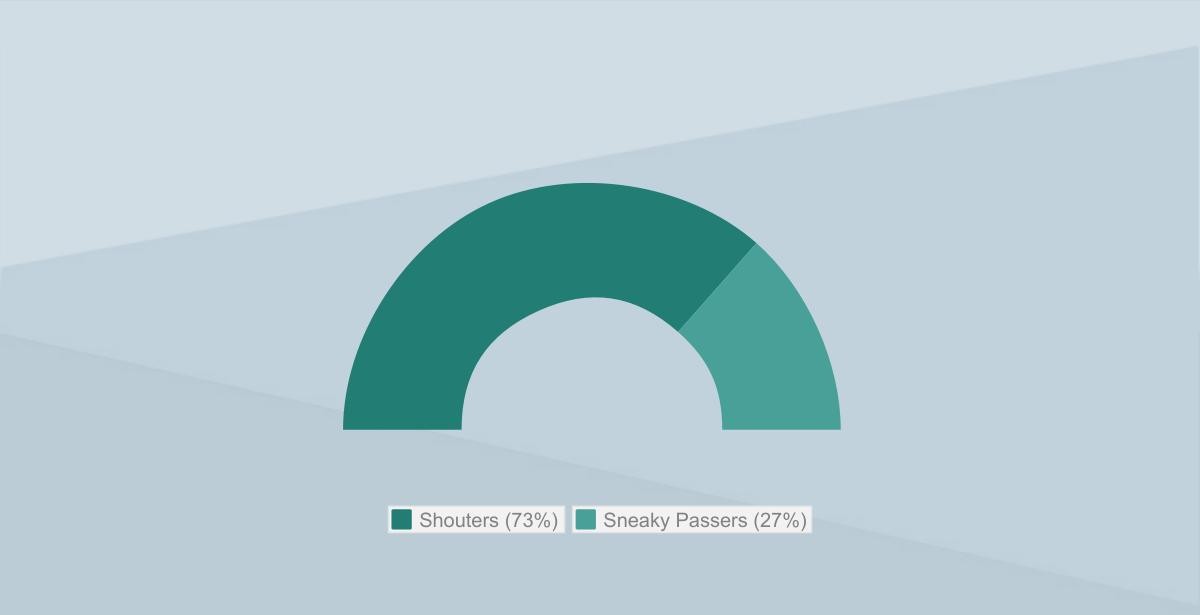 Shouters (73%) Sneaky Passers (27%)