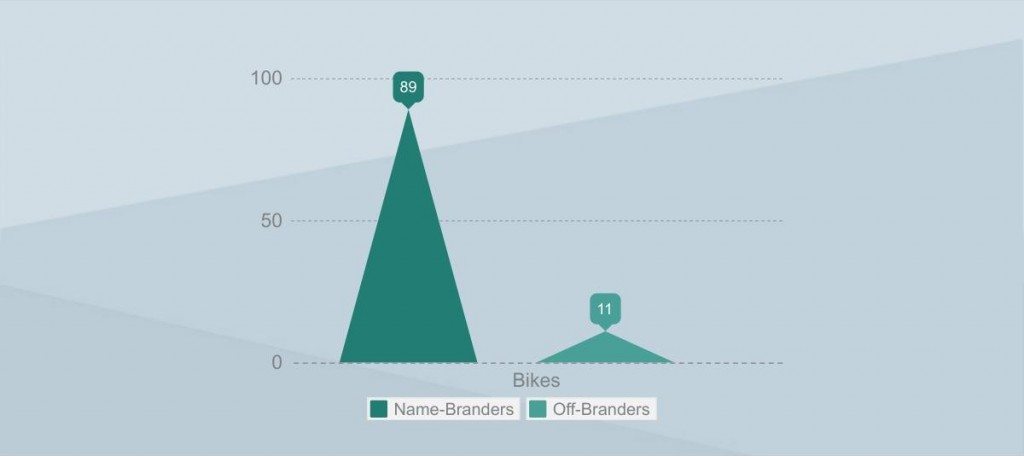 100
50
0
89
11
Bikes
Name-Branders
Off-Branders