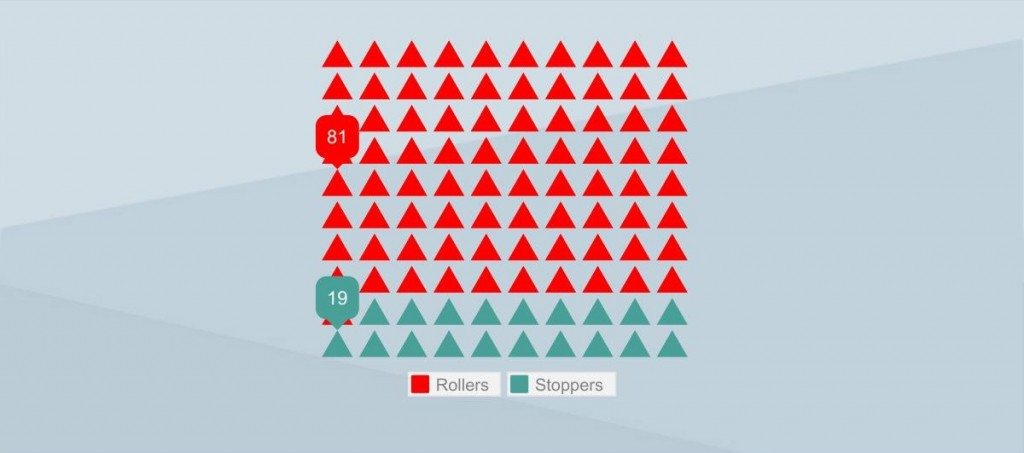 81

19

Rollers Stoppers