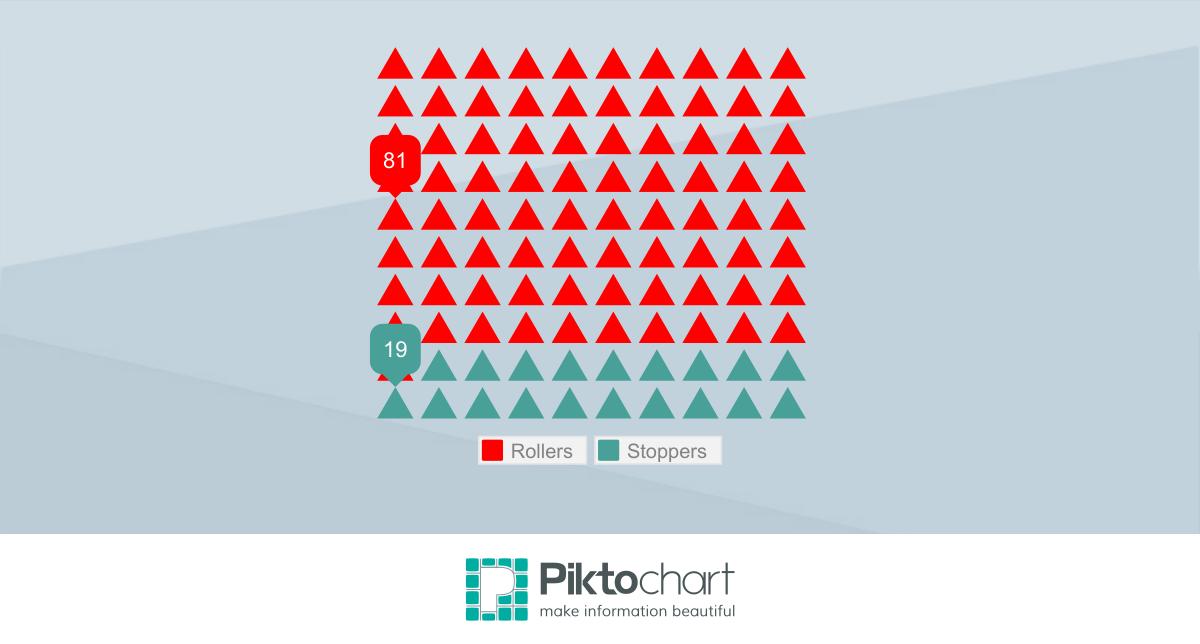 81

19

Rollers Stoppers

Piktochart
make information beautiful