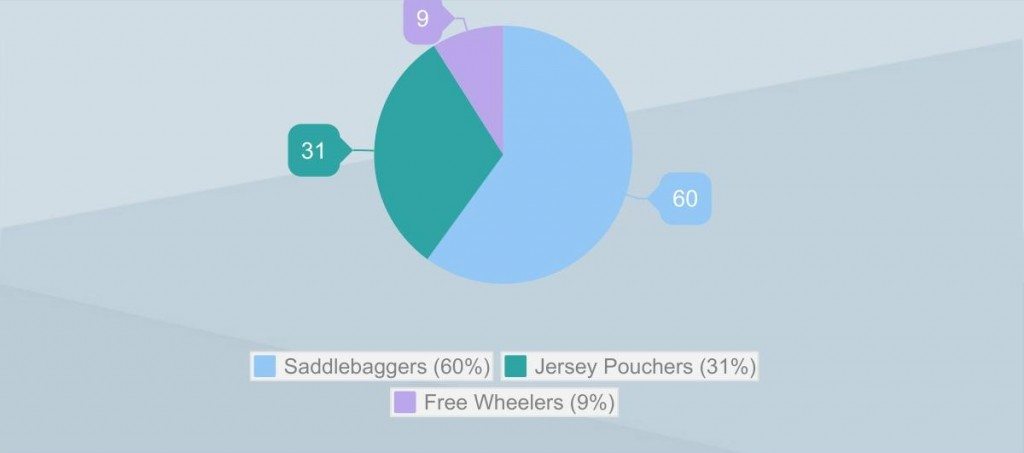 9

31

60

Saddlebaggers (60%) Jersey Pouchers (31%)
Free Wheelers (9%)